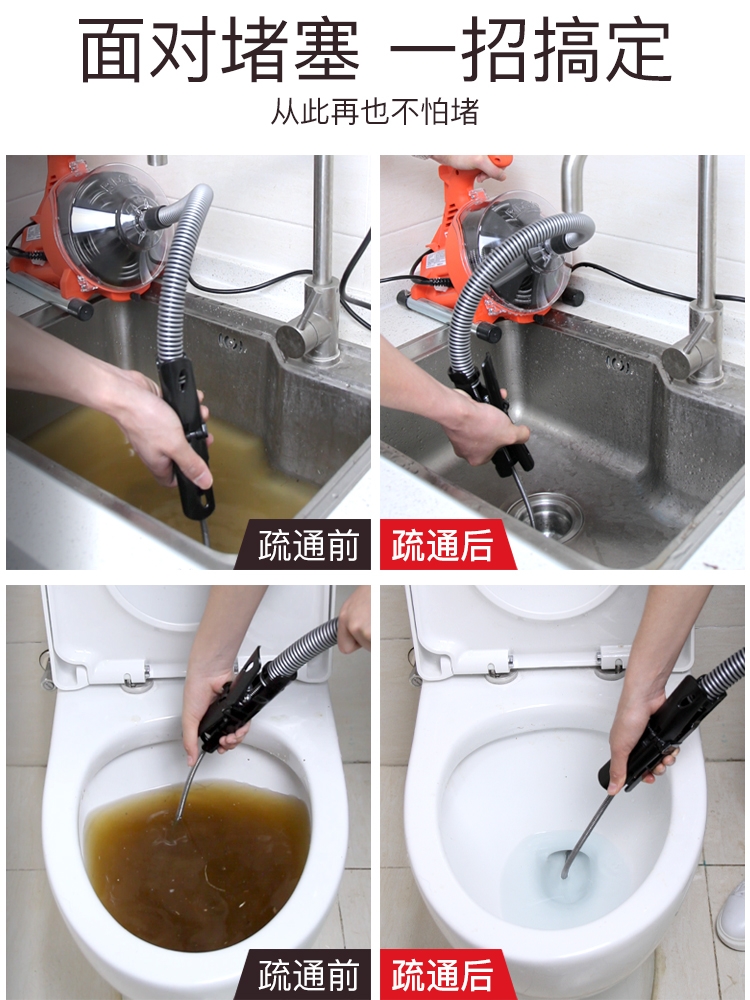 面对堵塞 一招搞定
从此再也不怕堵

疏通前
疏通后

疏通前
疏通后