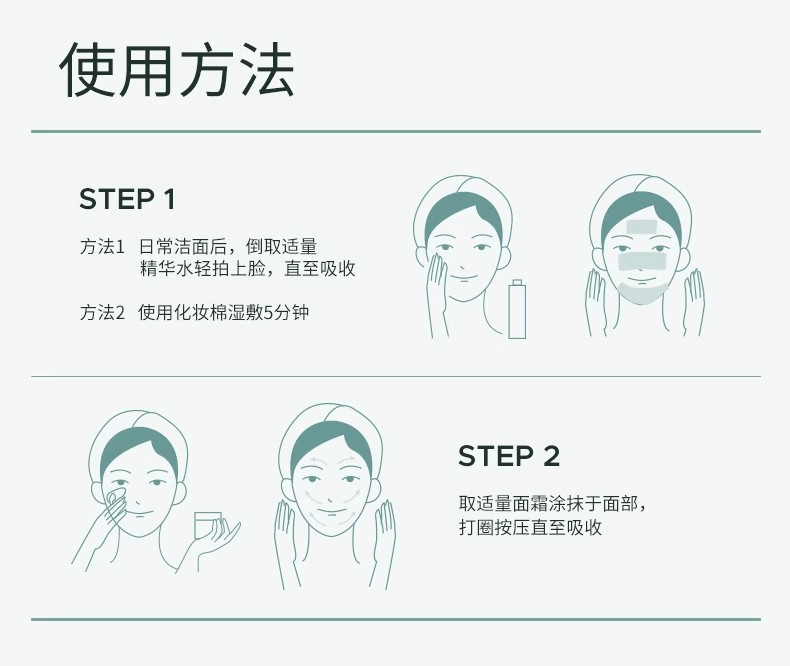 使用方法

STEP 1

方法1 日常洁面后，倒取适量精华水轻拍上脸，直至吸收

方法2 使用化妆棉湿敷5分钟

STEP 2

取适量面霜涂抹于面部，打圈按压直至吸收